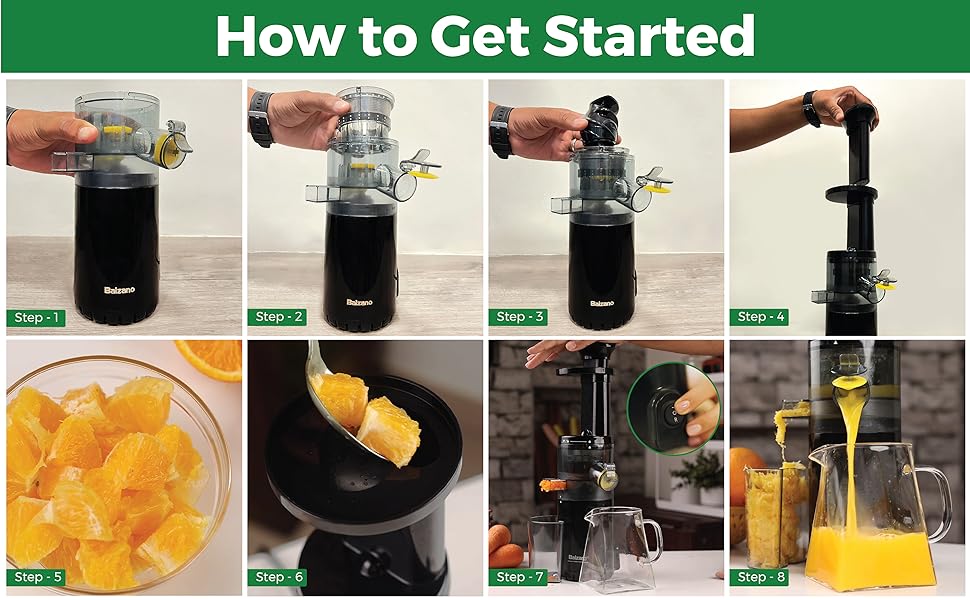 How to Get Started

Balzano
Step - 1

Balzano
Step - 2

Balzano
Step - 3

Step - 4

Step - 5

Step - 6

Balzano
Step - 7

Step - 8